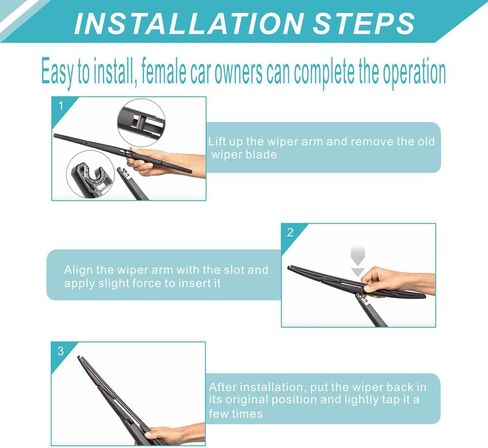 INSTALLATION STEPS

Easy to install, female car owners can complete the operation

1

Lift up the wiper arm and remove the old wiper blade

2

Align the wiper arm with the slot and apply slight force to insert it

3

After installation, put the wiper back in its original position and lightly tap it a few times