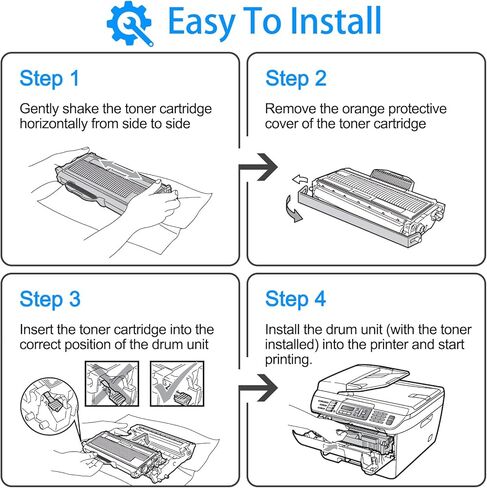 Easy To Install

Step 1

Gently shake the toner cartridge horizontally from side to side

Step 2

Remove the orange protective cover of the toner cartridge

Step 3

Insert the toner cartridge into the correct position of the drum unit

Step 4

Install the drum unit (with the toner installed) into the printer and start printing.