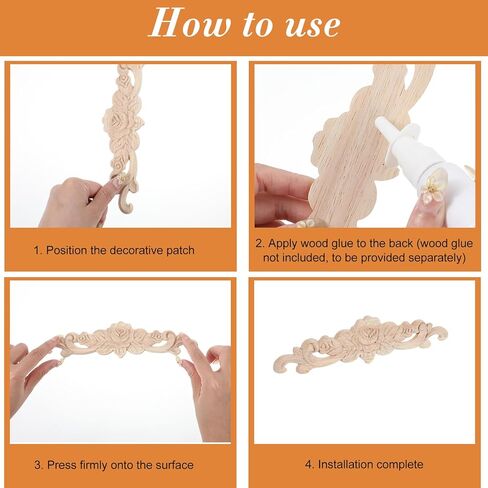 How to use

1. Position the decorative patch

2. Apply wood glue to the back (wood glue not included, to be provided separately)

3. Press firmly onto the surface

4. Installation complete