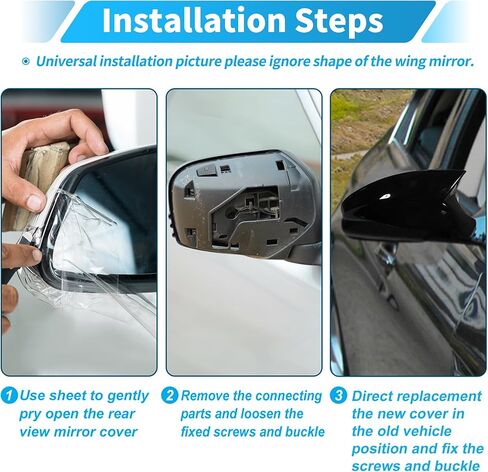 Installation Steps

Universal installation picture please ignore shape of the wing mirror.

1 Use sheet to gently pry open the rear view mirror cover

2 Remove the connecting parts and loosen the fixed screws and buckle

3 Direct replacement the new cover in the old vehicle position and fix the screws and buckle