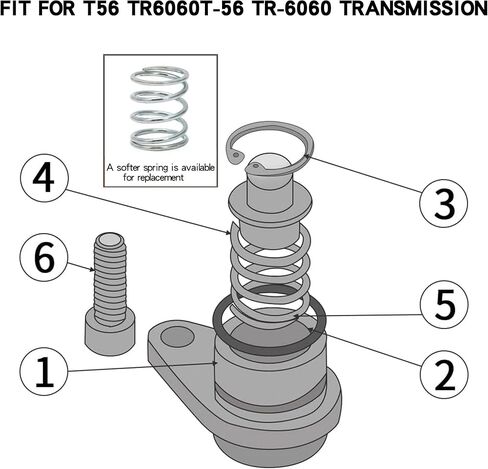 FIT FOR T56 TR6060T-56 TR-6060 TRANSMISSION

A softer spring is available for replacement

4

3

6

5

1

2