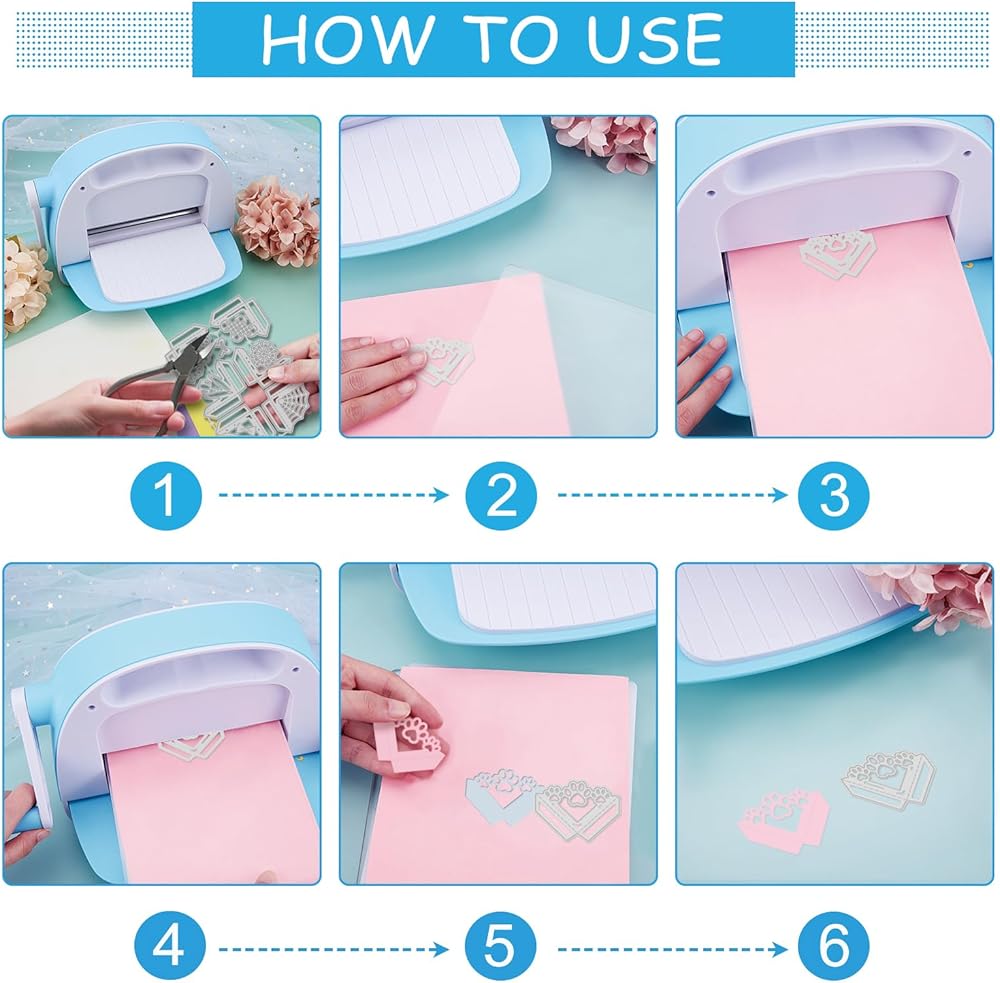 HOW TO USE

1

2

3

4

5

6