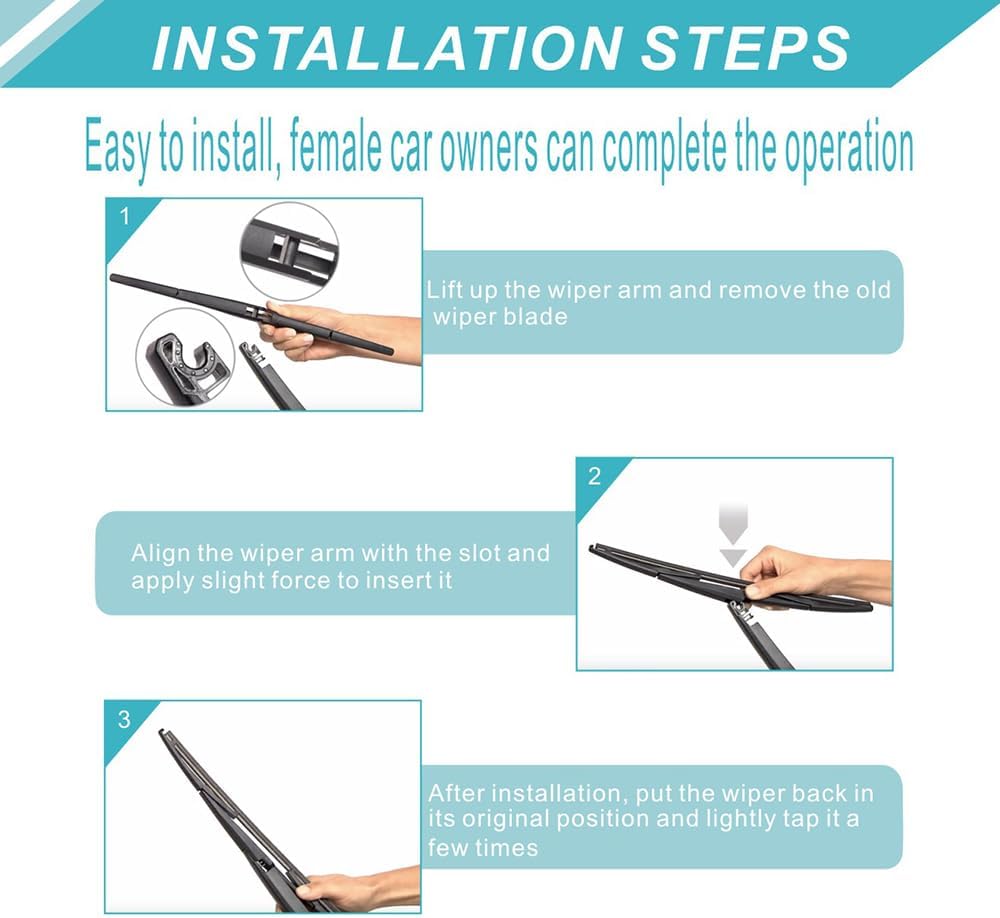 INSTALLATION STEPS

Easy to install, female car owners can complete the operation

1

Lift up the wiper arm and remove the old wiper blade

2

Align the wiper arm with the slot and apply slight force to insert it

3

After installation, put the wiper back in its original position and lightly tap it a few times