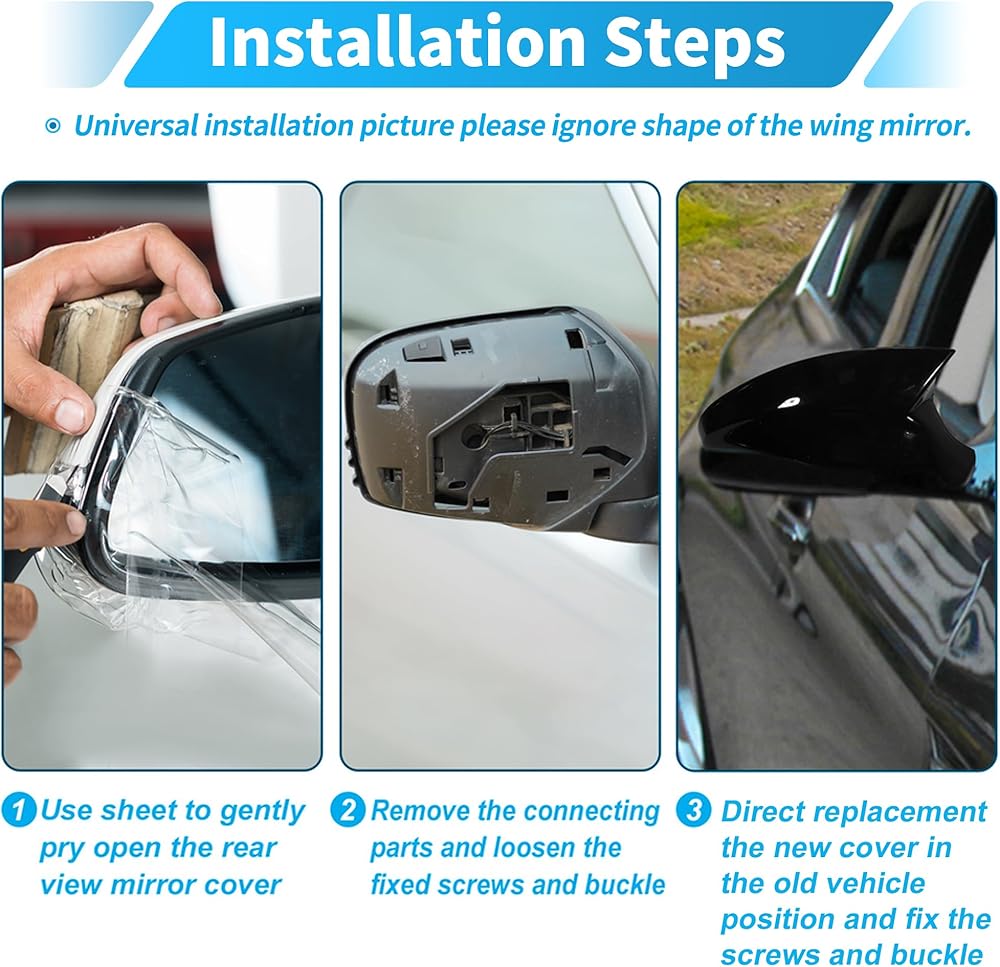 Installation Steps

Universal installation picture please ignore shape of the wing mirror.

1 Use sheet to gently pry open the rear view mirror cover

2 Remove the connecting parts and loosen the fixed screws and buckle

3 Direct replacement the new cover in the old vehicle position and fix the screws and buckle