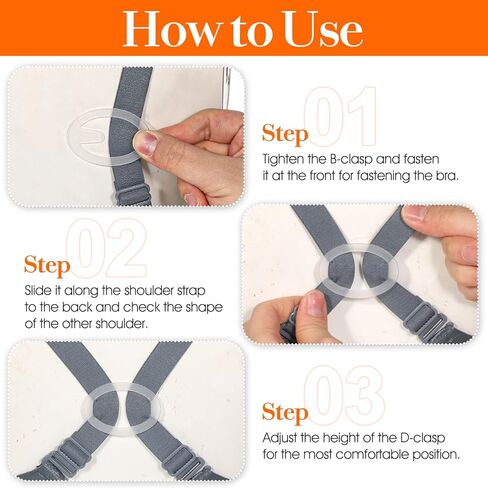 How to Use

Step 01
Tighten the B-clasp and fasten it at the front for fastening the bra.

Step 02
Slide it along the shoulder strap to the back and check the shape of the other shoulder.

Step 03
Adjust the height of the D-clasp for the most comfortable position.