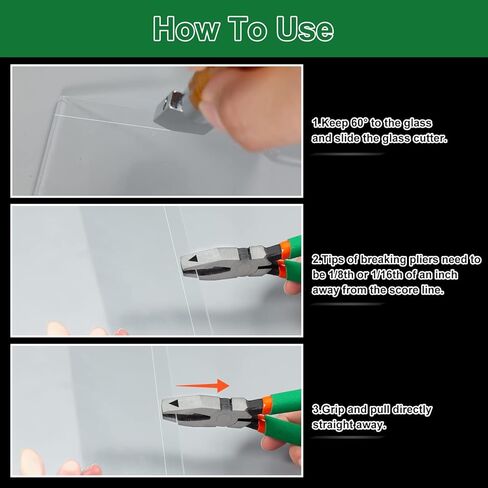 How To Use

1.Keep 60° to the glass and slide the glass cutter.

2.Tips of breaking pliers need to be 1/8th or 1/16th of an inch away from the score line.

3.Grip and pull directly straight away.