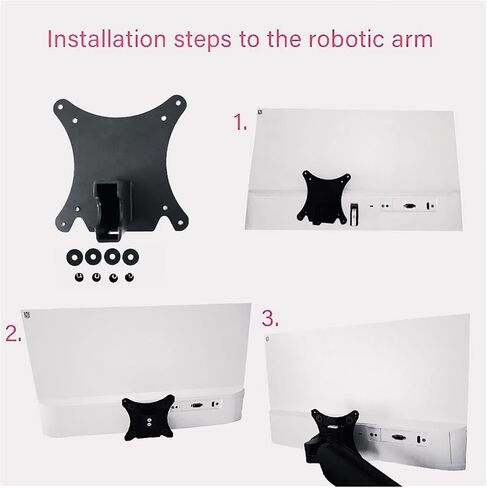 Installation steps to the robotic arm

1.

2.

3.