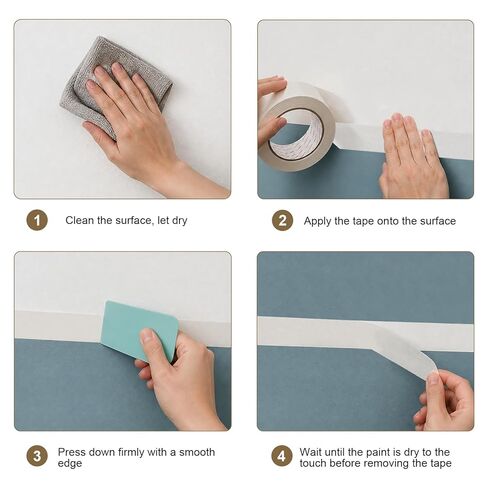 1 Clean the surface, let dry

2 Apply the tape onto the surface

3 Press down firmly with a smooth edge

4 Wait until the paint is dry to the touch before removing the tape