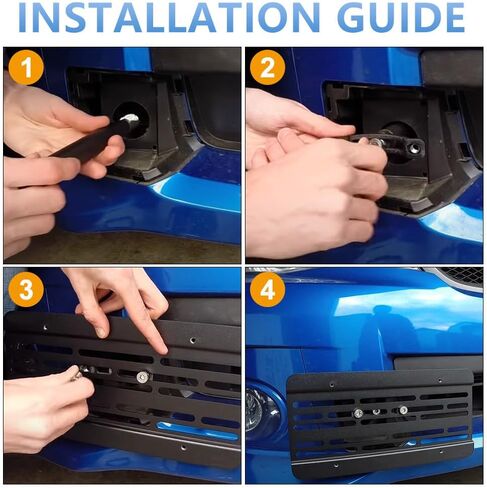 INSTALLATION GUIDE

1

2

3

4