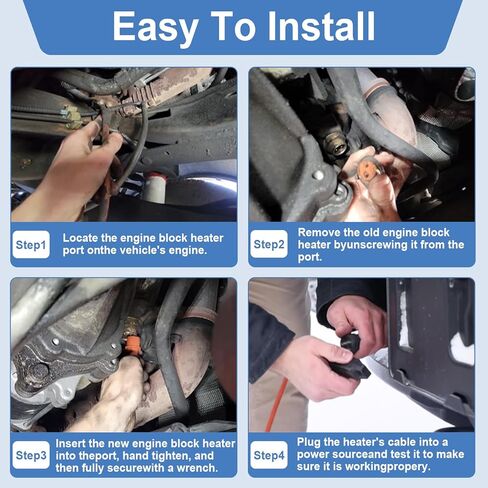 Easy To Install

Step1 Locate the engine block heater port onthe vehicle's engine.

Step2 Remove the old engine block heater byunscrewing it from the port.

Step3 Insert the new engine block heater into theport, hand tighten, and then fully securewith a wrench.

Step4 Plug the heater's cable into a power sourceand test it to make sure it is workingpropery.