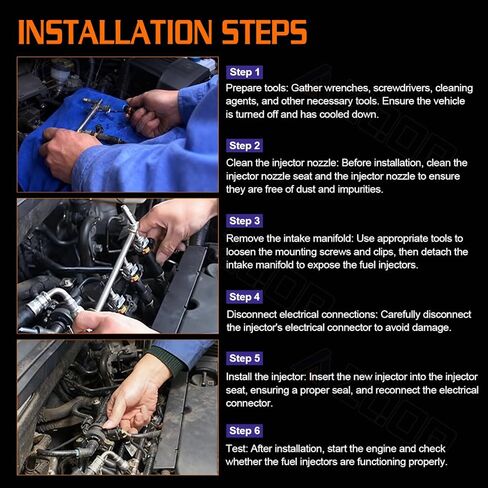 INSTALLATION STEPS

Step 1

Prepare tools: Gather wrenches, screwdrivers, cleaning agents, and other necessary tools. Ensure the vehicle is turned off and has cooled down.

Step 2

Clean the injector nozzle: Before installation, clean the injector nozzle seat and the injector nozzle to ensure they are free of dust and impurities.

Step 3

Remove the intake manifold: Use appropriate tools to loosen the mounting screws and clips, then detach the intake manifold to expose the fuel injectors.

Step 4

Disconnect electrical connections: Carefully disconnect the injector's electrical connector to avoid damage.

Step 5

Install the injector: Insert the new injector into the injector seat, ensuring a proper seal, and reconnect the electrical connector.

Step 6

Test: After installation, start the engine and check whether the fuel injectors are functioning properly.