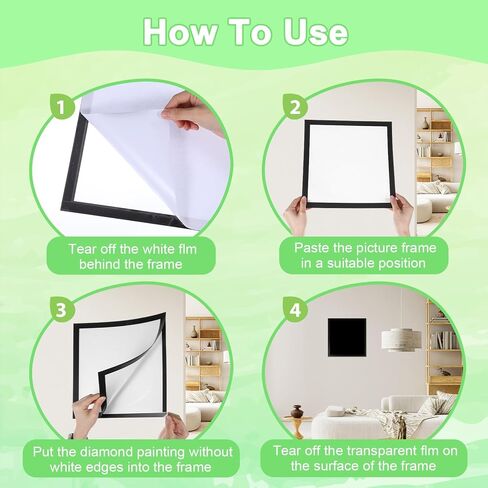 How To Use

1

Tear off the white flm behind the frame

2

Paste the picture frame in a suitable position

3

Put the diamond painting without white edges into the frame

4

Tear off the transparent flm on the surface of the frame