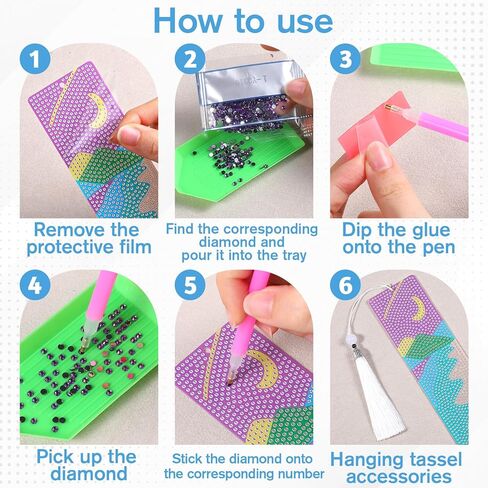 How to use

1
Remove the protective film

2
Find the corresponding diamond and pour it into the tray

3
Dip the glue onto the pen

4
Pick up the diamond

5
Stick the diamond onto the corresponding number

6
Hanging tassel accessories