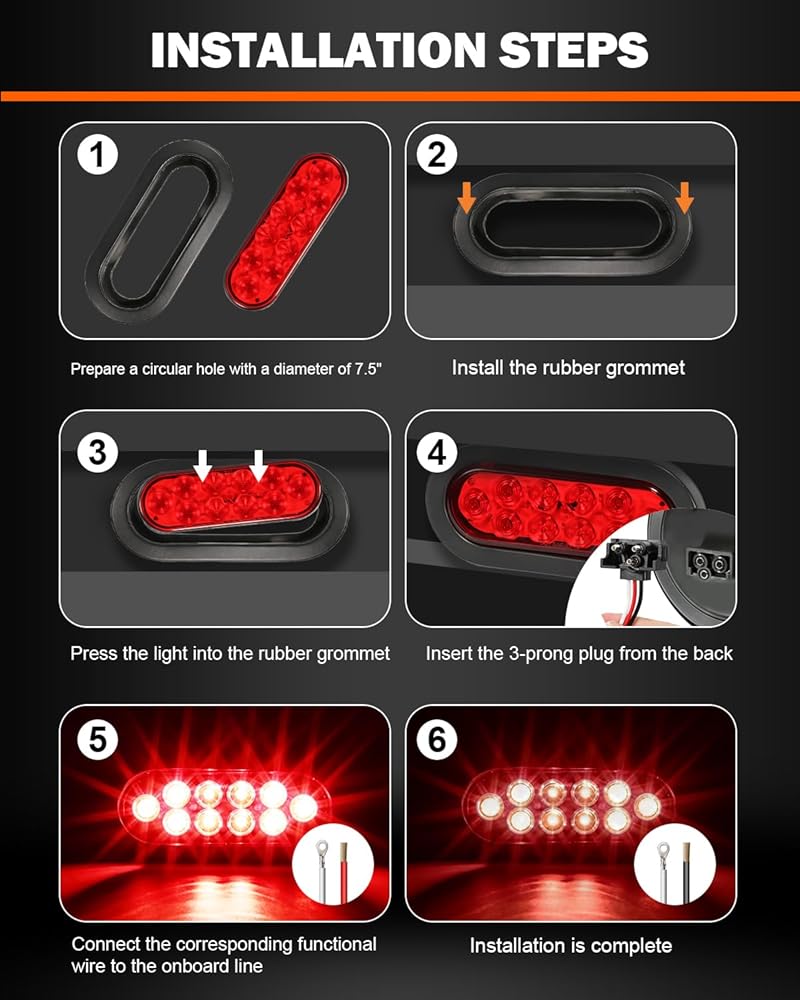 INSTALLATION STEPS

1

Prepare a circular hole with a diameter of 7.5"

2

Install the rubber grommet

3

Press the light into the rubber grommet

4

Insert the 3-prong plug from the back

5

Connect the corresponding functional wire to the onboard line

6

Installation is complete