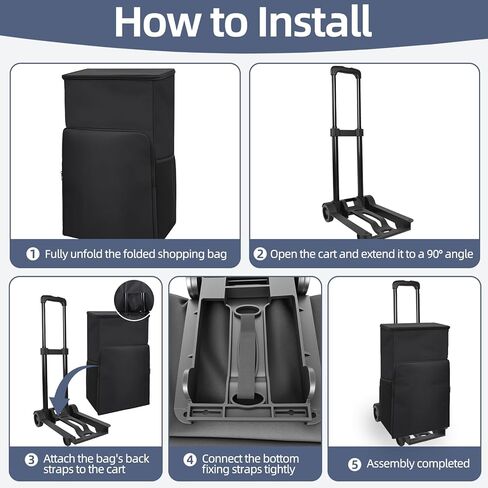 How to Install

1 Fully unfold the folded shopping bag

2 Open the cart and extend it to a 90° angle

3 Attach the bag's back straps to the cart

4 Connect the bottom fixing straps tightly

5 Assembly completed