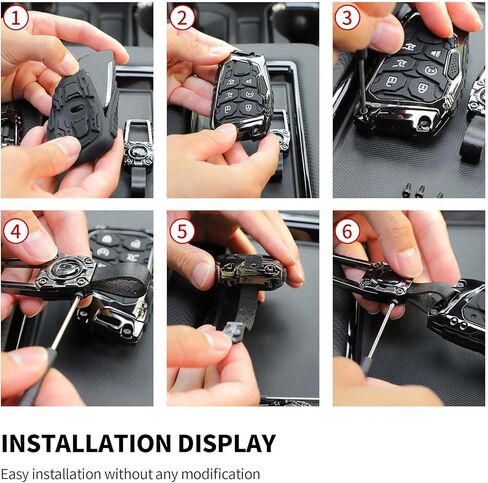 1
2
3
4
5
6

INSTALLATION DISPLAY

Easy installation without any modification