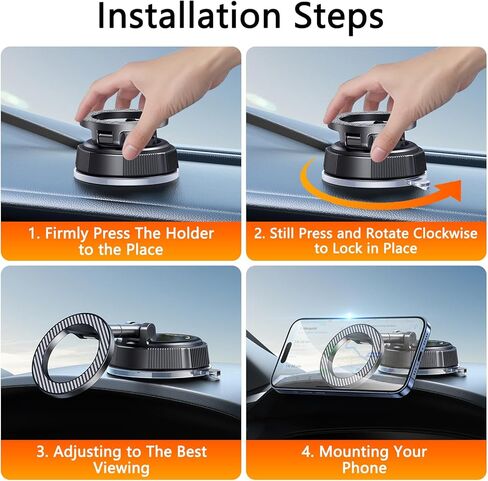 Installation Steps

1. Firmly Press The Holder to the Place

2. Still Press and Rotate Clockwise to Lock in Place

3. Adjusting to The Best Viewing

4. Mounting Your Phone