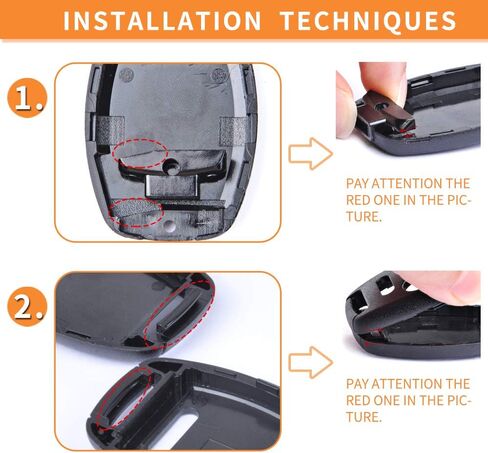 INSTALLATION TECHNIQUES

1.

PAY ATTENTION THE RED ONE IN THE PICTURE.

2.

PAY ATTENTION THE RED ONE IN THE PICTURE.