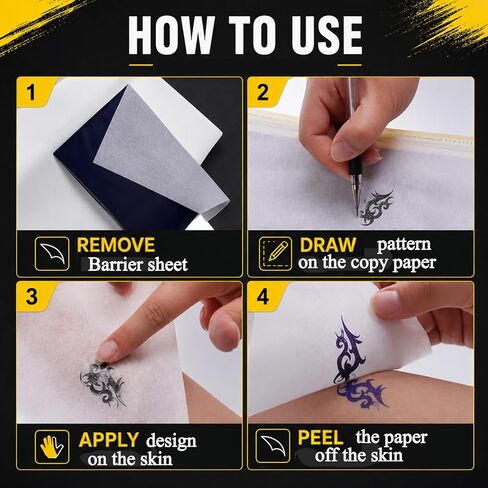 HOW TO USE

1

REMOVE Barrier sheet

2

DRAW pattern on the copy paper

3

APPLY design on the skin

4

PEEL the paper off the skin