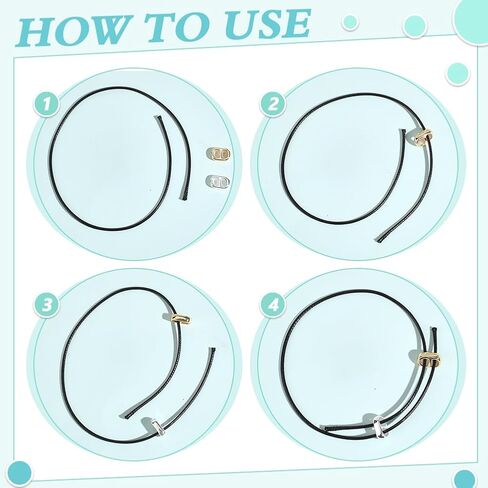 HOW TO USE

1

2

3

4