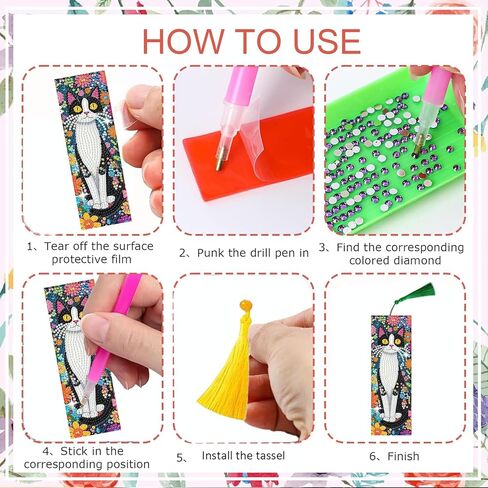 HOW TO USE

1、Tear off the surface protective film

2、Punk the drill pen in

3、Find the corresponding colored diamond

4、Stick in the corresponding position

5、 Install the tassel

6、Finish