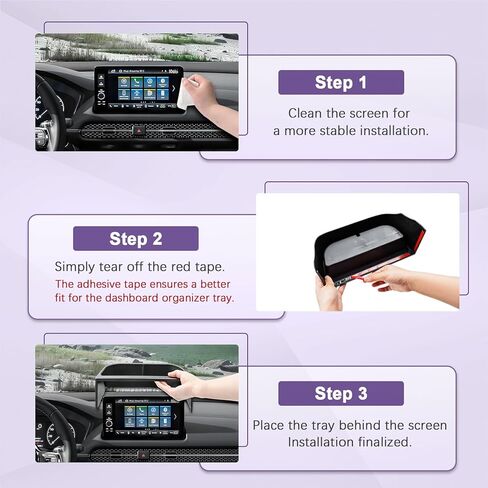 Step 1

Clean the screen for a more stable installation.

Step 2

Simply tear off the red tape.

The adhesive tape ensures a better fit for the dashboard organizer tray.

Step 3

Place the tray behind the screen Installation finalized.