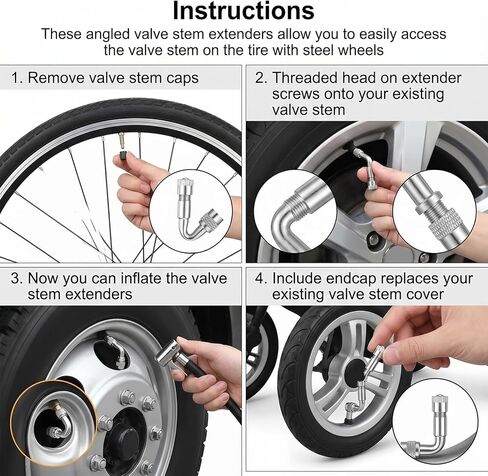 Instructions

These angled valve stem extenders allow you to easily access the valve stem on the tire with steel wheels

1. Remove valve stem caps

2. Threaded head on extender screws onto your existing valve stem

3. Now you can inflate the valve stem extenders

4. Include endcap replaces your existing valve stem cover