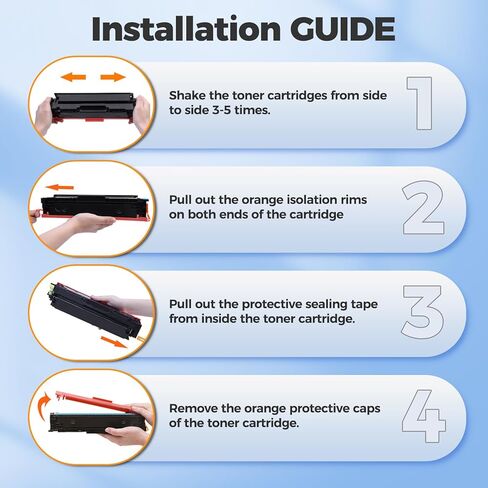 Installation GUIDE

Shake the toner cartridges from side to side 3-5 times.

1

Pull out the orange isolation rims on both ends of the cartridge

2

Pull out the protective sealing tape from inside the toner cartridge.

3

Remove the orange protective caps of the toner cartridge.

4