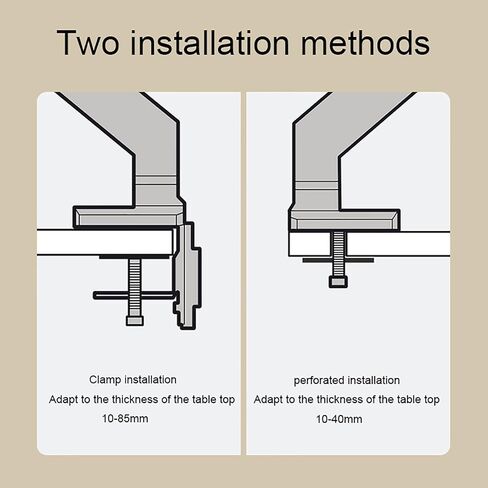 Two installation methods

Clamp installation
Adapt to the thickness of the table top
10-85mm

perforated installation
Adapt to the thickness of the table top
10-40mm