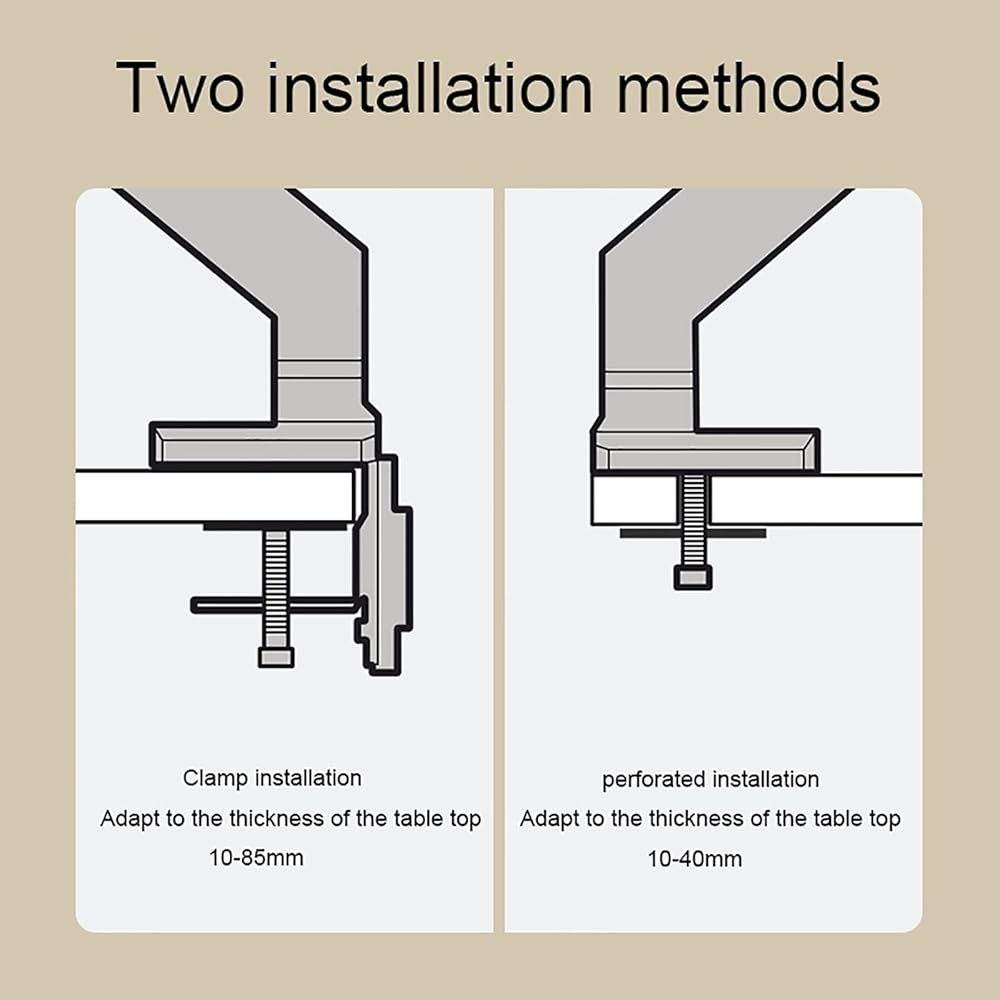 Two installation methods

Clamp installation
Adapt to the thickness of the table top
10-85mm

perforated installation
Adapt to the thickness of the table top
10-40mm