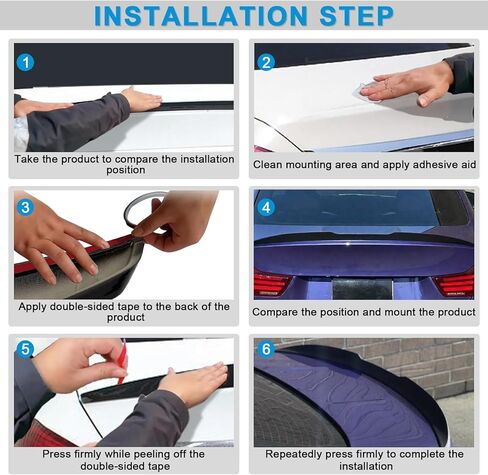 INSTALLATION STEP

1
Take the product to compare the installation position

2
Clean mounting area and apply adhesive aid

3
Apply double-sided tape to the back of the product

4
Compare the position and mount the product

5
Press firmly while peeling off the double-sided tape

6
Repeatedly press firmly to complete the installation