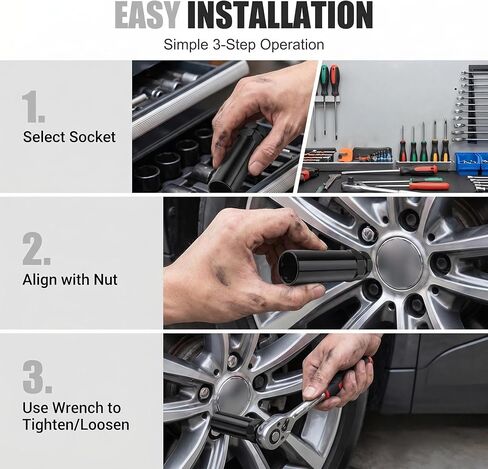 EASY INSTALLATION

Simple 3-Step Operation

1.

Select Socket

2.

Align with Nut

3.

Use Wrench to Tighten/Loosen