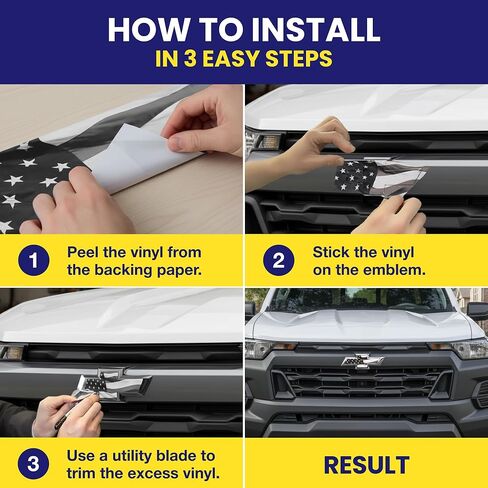 HOW TO INSTALL
IN 3 EASY STEPS

1 Peel the vinyl from the backing paper.

2 Stick the vinyl on the emblem.

3 Use a utility blade to trim the excess vinyl.

RESULT