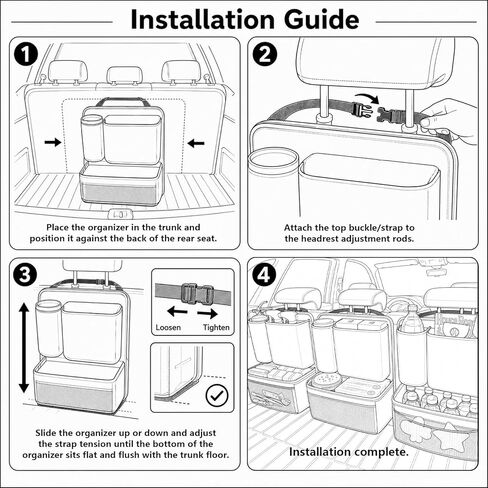 Installation Guide

1

Place the organizer in the trunk and position it against the back of the rear seat.

2

Attach the top buckle/strap to the headrest adjustment rods.

3

Loosen Tighten

Slide the organizer up or down and adjust the strap tension until the bottom of the organizer sits flat and flush with the trunk floor.

4

Installation complete.