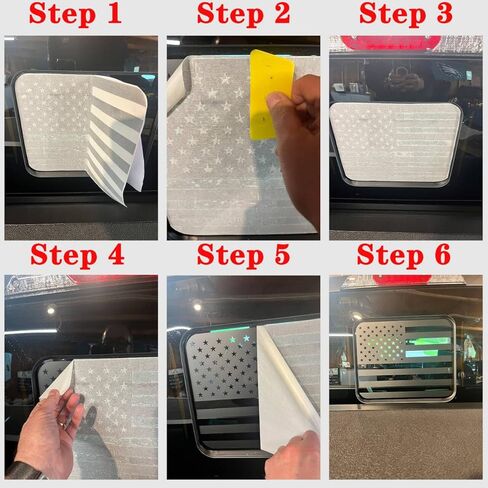 Step 1

Step 2

Step 3

Step 4

Step 5

Step 6