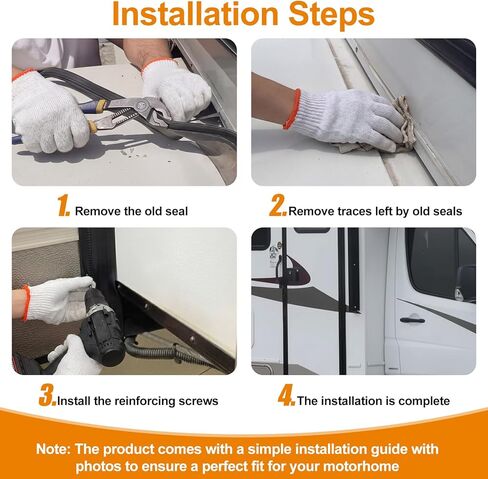 Installation Steps

1. Remove the old seal

2. Remove traces left by old seals

3. Install the reinforcing screws

4. The installation is complete

Note: The product comes with a simple installation guide with photos to ensure a perfect fit for your motorhome