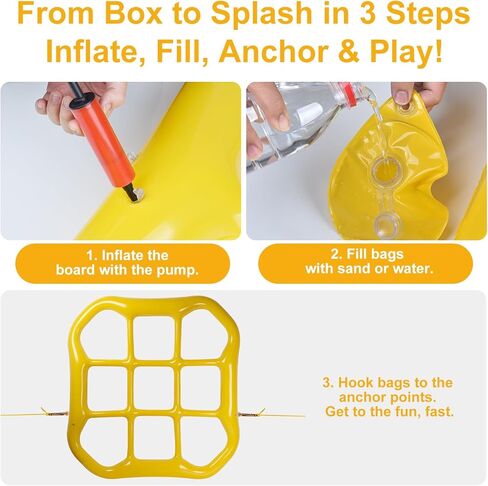 From Box to Splash in 3 Steps
Inflate, Fill, Anchor & Play!

1. Inflate the board with the pump.

2. Fill bags with sand or water.

3. Hook bags to the anchor points.
Get to the fun, fast.