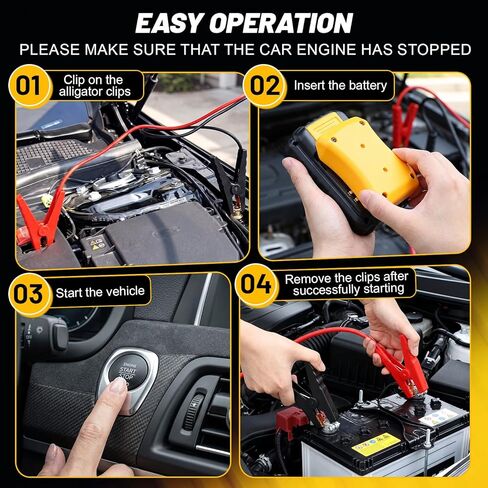 EASY OPERATION

PLEASE MAKE SURE THAT THE CAR ENGINE HAS STOPPED

01 Clip on the alligator clips

02 Insert the battery

03 Start the vehicle

ENGINE START STOP

04 Remove the clips after successfully starting