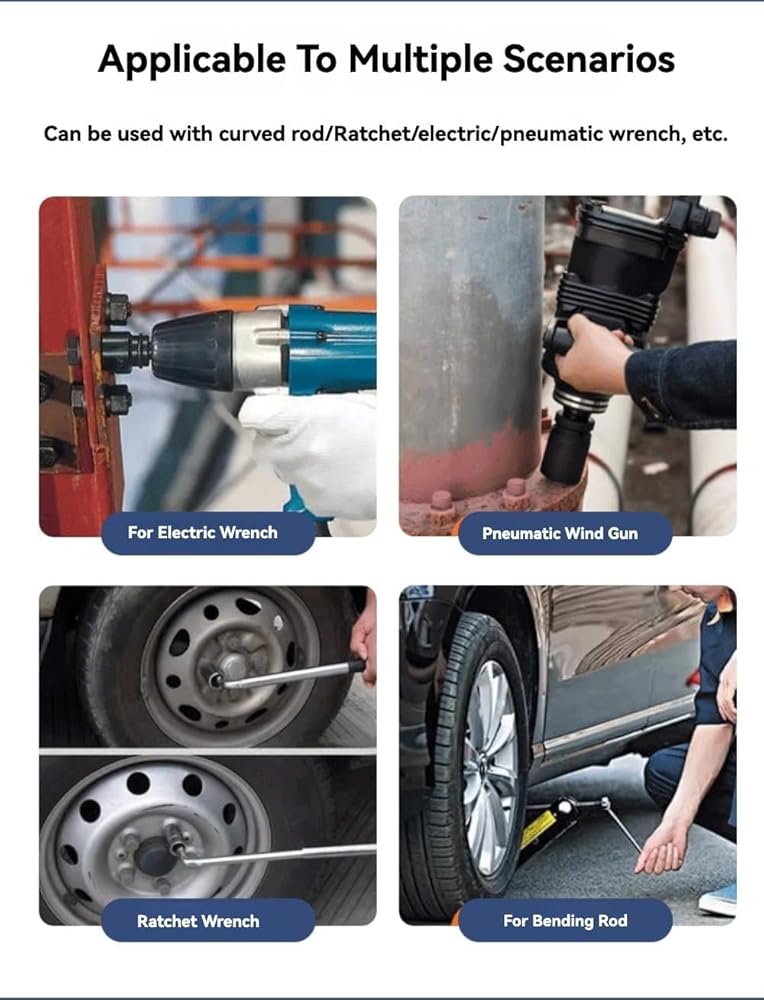 Applicable To Multiple Scenarios

Can be used with curved rod/Ratchet/electric/pneumatic wrench, etc.

For Electric Wrench

Pneumatic Wind Gun

Ratchet Wrench

For Bending Rod