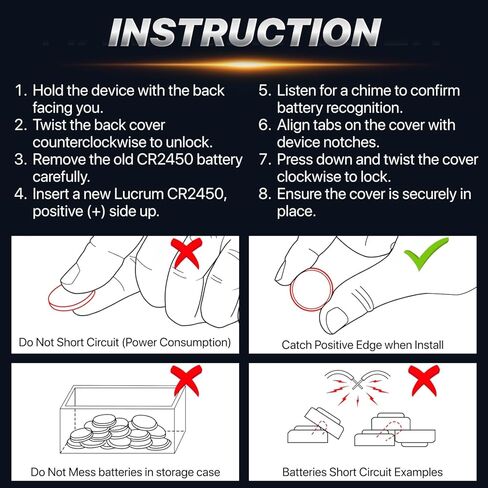 INSTRUCTION

1. Hold the device with the back facing you.
2. Twist the back cover counterclockwise to unlock.
3. Remove the old CR2450 battery carefully.
4. Insert a new Lucrum CR2450, positive (+) side up.

5. Listen for a chime to confirm battery recognition.
6. Align tabs on the cover with device notches.
7. Press down and twist the cover clockwise to lock.
8. Ensure the cover is securely in place.

Do Not Short Circuit (Power Consumption)

Catch Positive Edge when Install

Do Not Mess batteries in storage case

Batteries Short Circuit Examples