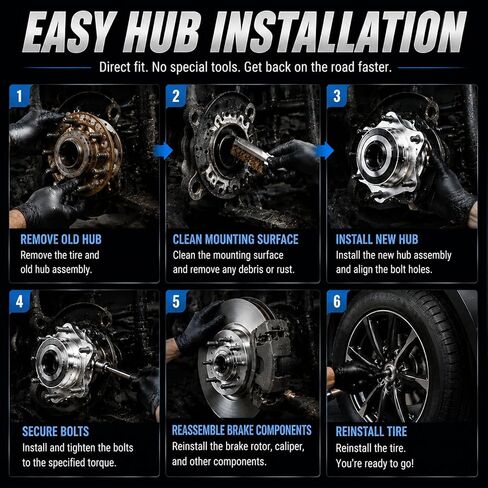 EASY HUB INSTALLATION

Direct fit. No special tools. Get back on the road faster.

1

REMOVE OLD HUB
Remove the tire and old hub assembly.

2

CLEAN MOUNTING SURFACE
Clean the mounting surface and remove any debris or rust.

3

INSTALL NEW HUB
Install the new hub assembly and align the bolt holes.

4

SECURE BOLTS
Install and tighten the bolts to the specified torque.

5

REASSEMBLE BRAKE COMPONENTS
Reinstall the brake rotor, caliper, and other components.

6

REINSTALL TIRE
Reinstall the tire. You're ready to go!