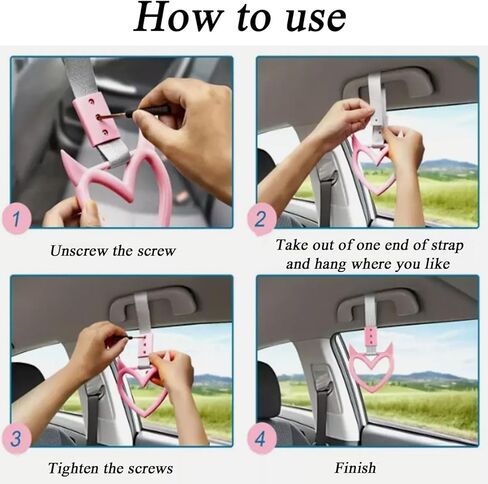 How to use

1

Unscrew the screw

2

Take out of one end of strap and hang where you like

3

Tighten the screws

4

Finish