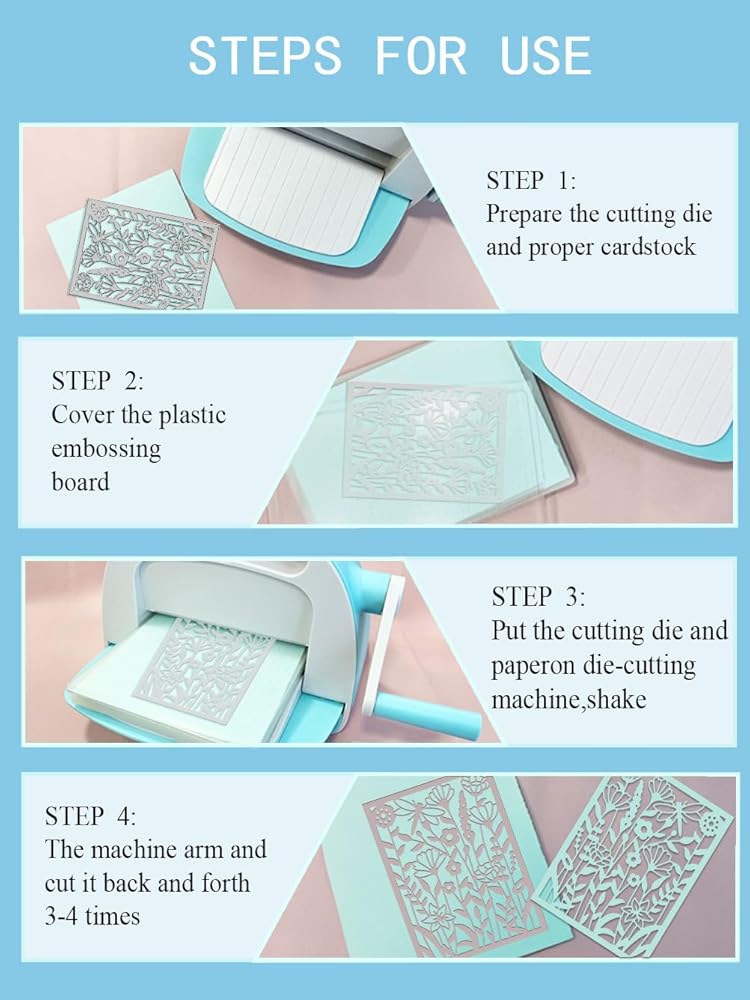 STEPS FOR USE

STEP 1:
Prepare the cutting die and proper cardstock

STEP 2:
Cover the plastic embossing board

STEP 3:
Put the cutting die and paperon die-cutting machine,shake

STEP 4:
The machine arm and cut it back and forth 3-4 times