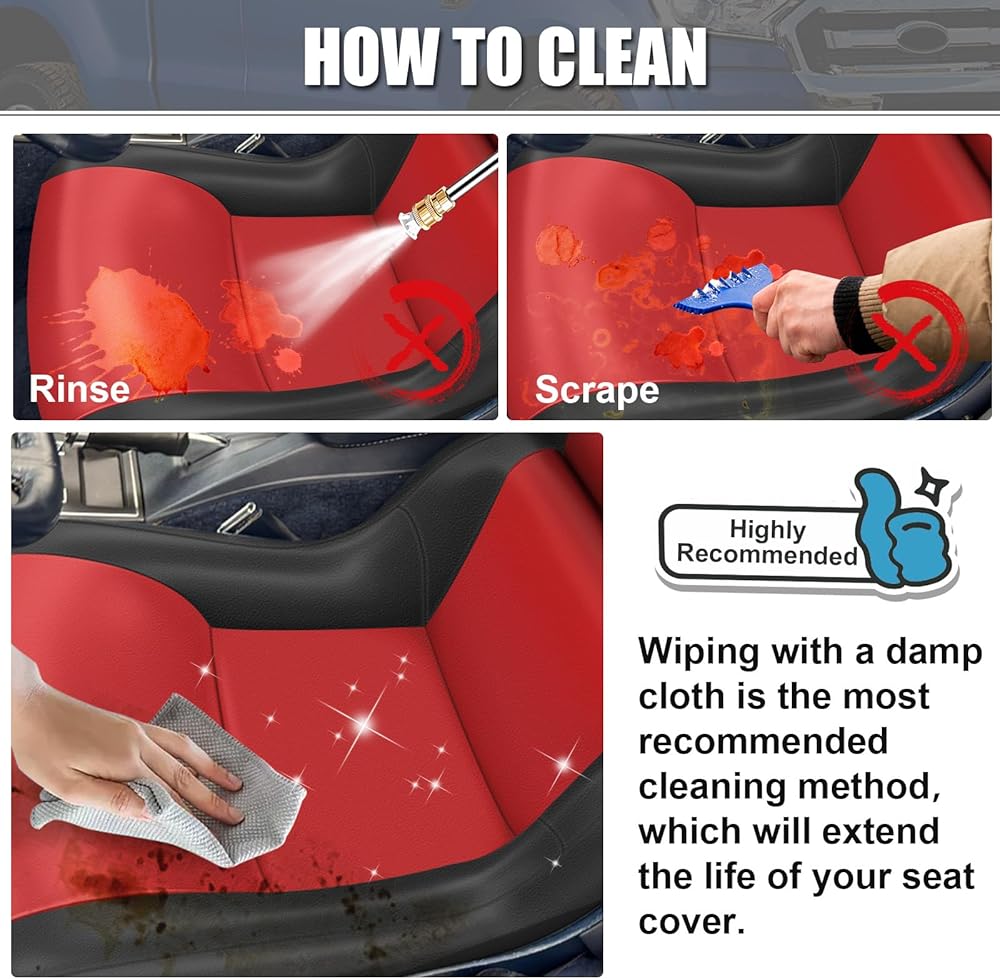 HOW TO CLEAN

Rinse

Scrape

Highly Recommended

Wiping with a damp cloth is the most recommended cleaning method, which will extend the life of your seat cover.