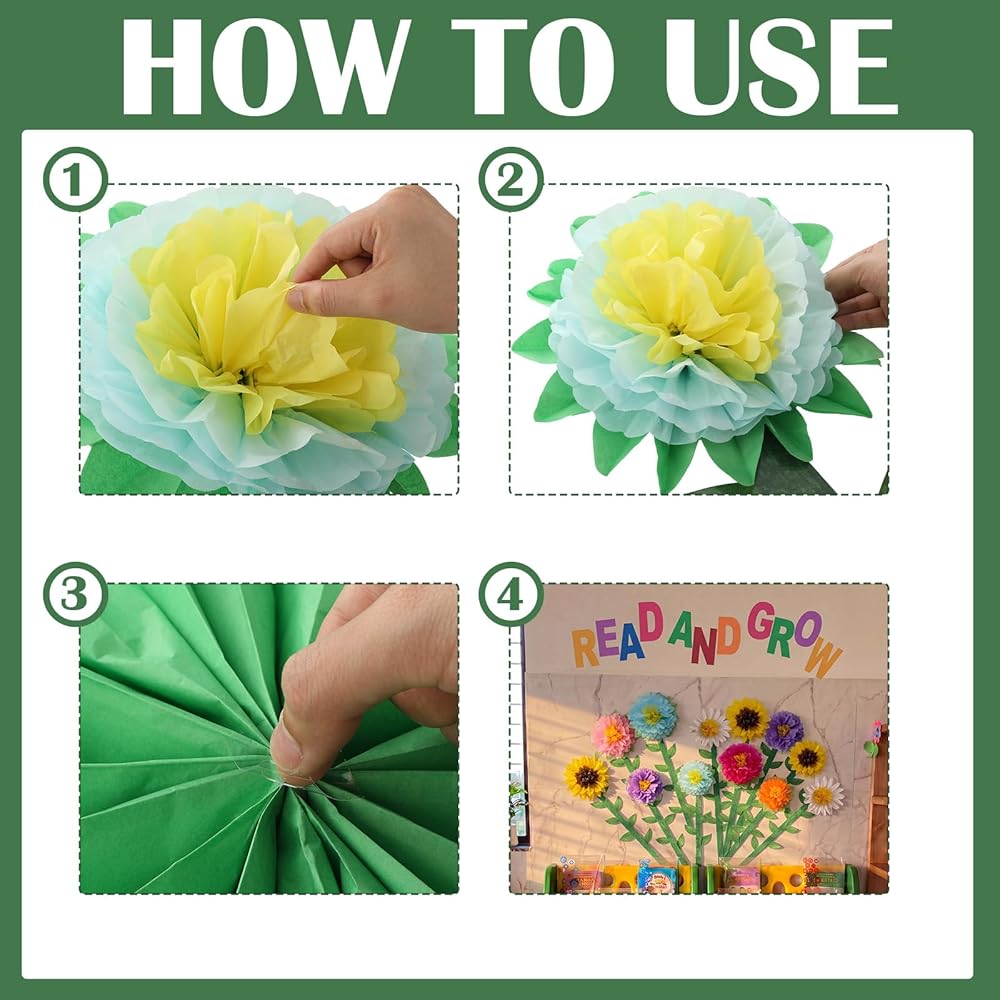 HOW TO USE

1

2

3

4

READ AND GROW