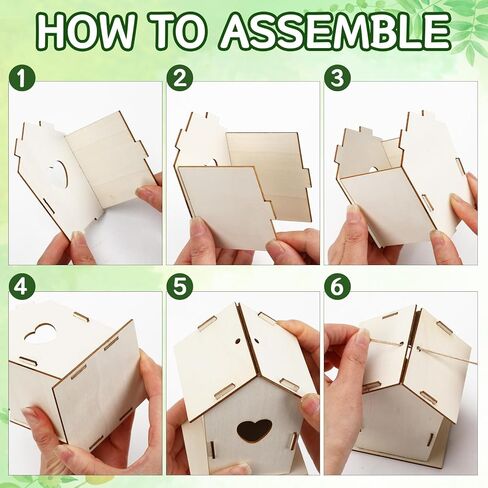 HOW TO ASSEMBLE

1

2

3

4

5

6