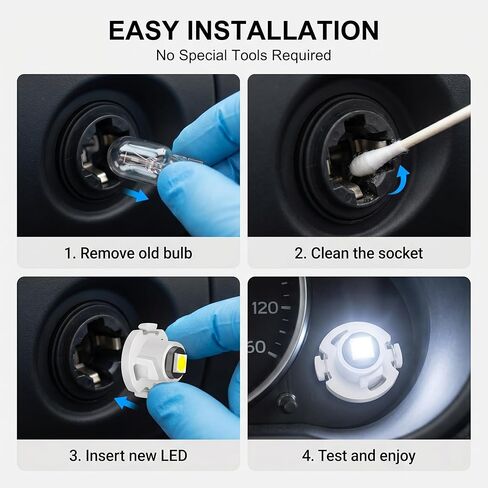 EASY INSTALLATION
No Special Tools Required

1. Remove old bulb

2. Clean the socket

3. Insert new LED

120
60

4. Test and enjoy