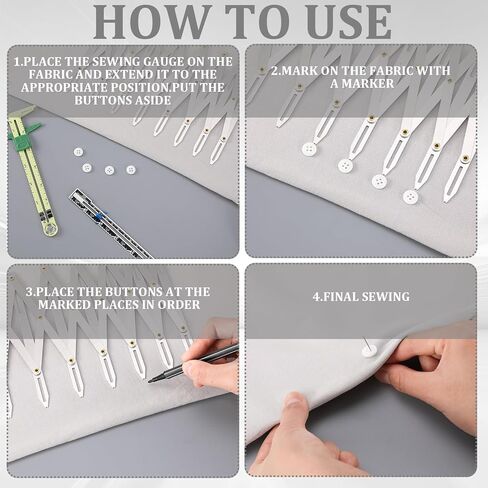 HOW TO USE

1.PLACE THE SEWING GAUGE ON THE FABRIC AND EXTEND IT TO THE APPROPRIATE POSITION.PUT THE BUTTONS ASIDE

2.MARK ON THE FABRIC WITH A MARKER

3.PLACE THE BUTTONS AT THE MARKED PLACES IN ORDER

4.FINAL SEWING