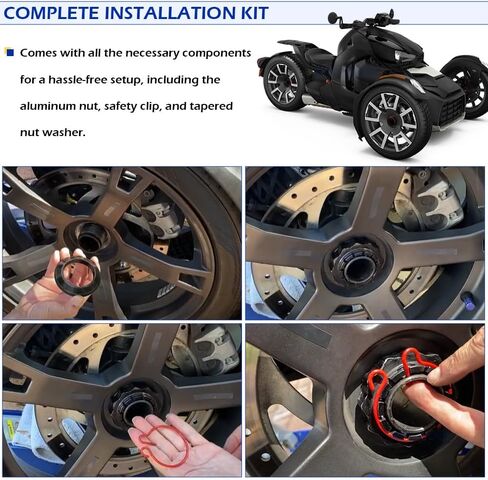 COMPLETE INSTALLATION KIT

Comes with all the necessary components for a hassle-free setup, including the aluminum nut, safety clip, and tapered nut washer.