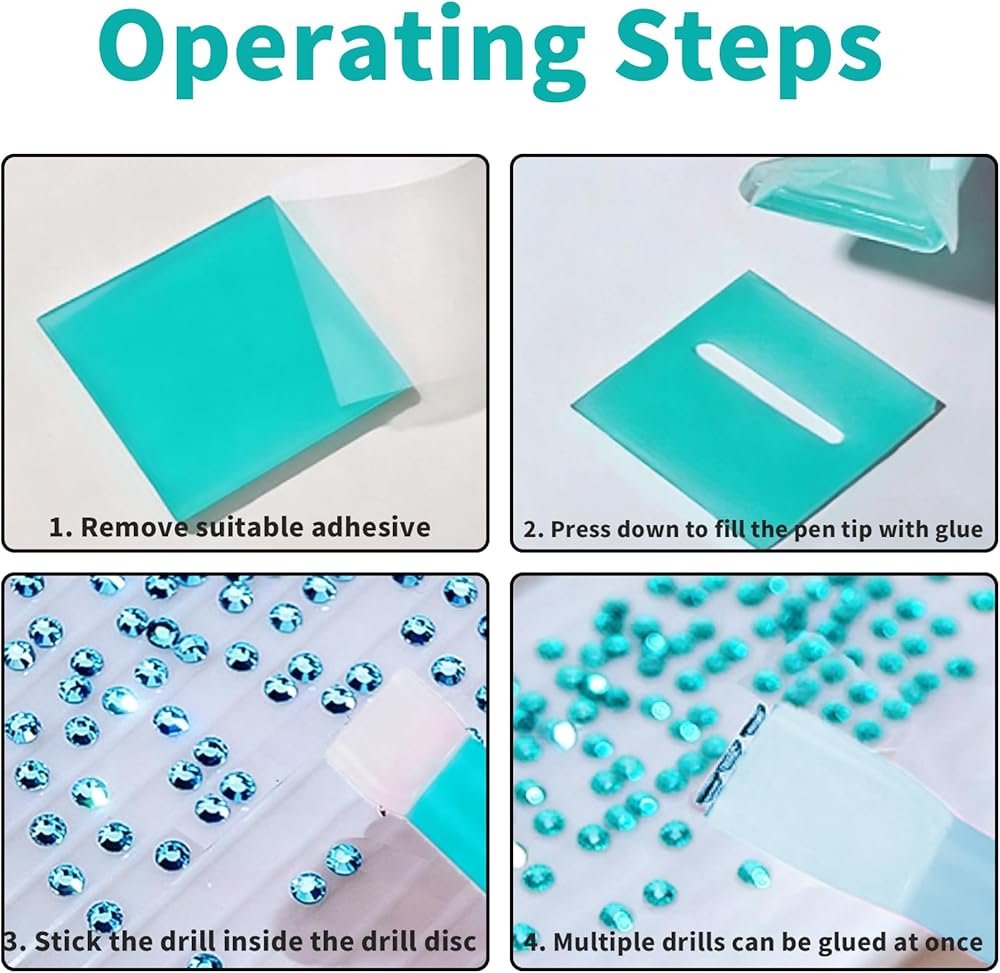 Operating Steps

1. Remove suitable adhesive

2. Press down to fill the pen tip with glue

3. Stick the drill inside the drill disc

4. Multiple drills can be glued at once